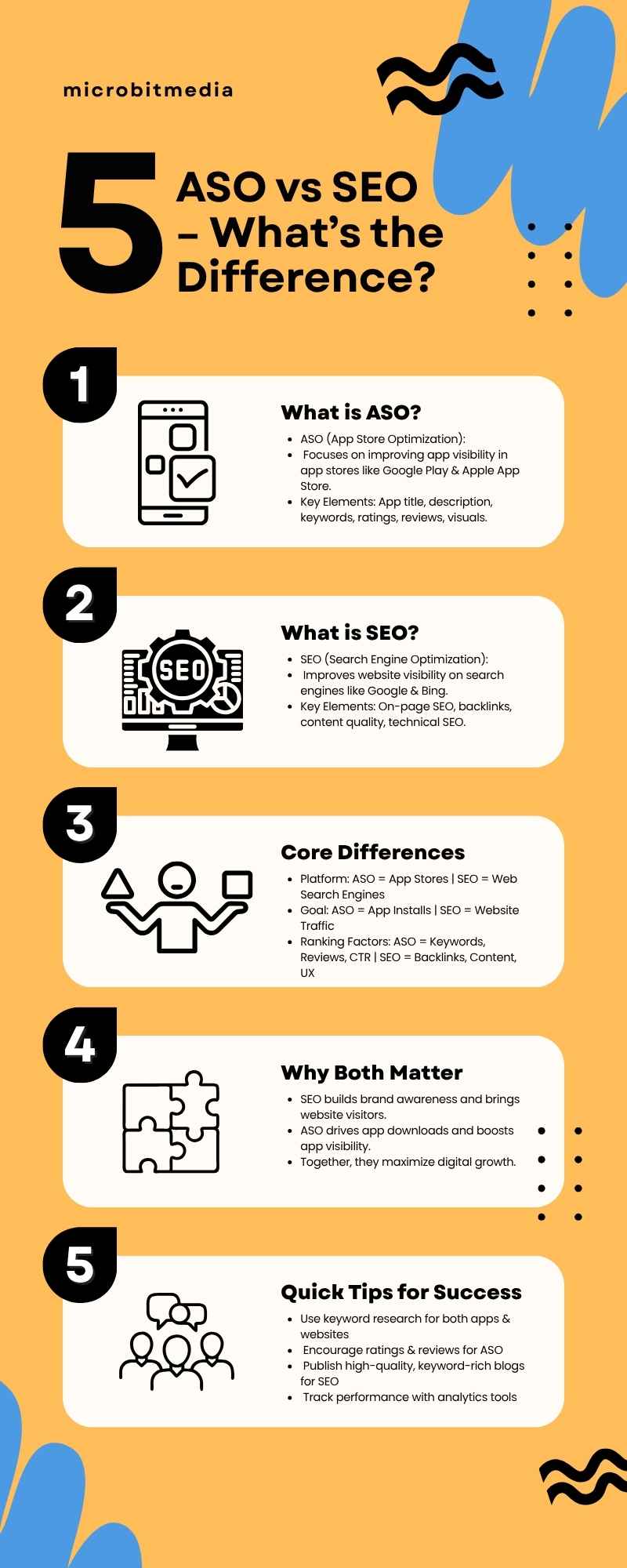 microbitmedia

5 ASO vs SEO – What's the Difference?

1

What is ASO?

- ASO (App Store Optimization):
- Focuses on improving app visibility in app stores like Google Play & Apple App Store.
- Key Elements: App title, description, keywords, ratings, reviews, visuals.

2

SEO

What is SEO?

- SEO (Search Engine Optimization):
- Improves website visibility on search engines like Google & Bing.
- Key Elements: On-page SEO, backlinks, content quality, technical SEO.

3

Core Differences

- Platform: ASO = App Stores | SEO = Web Search Engines
- Goal: ASO = App Installs | SEO = Website Traffic
- Ranking Factors: ASO = Keywords, Reviews, CTR | SEO = Backlinks, Content, UX

4

Why Both Matter

- SEO builds brand awareness and brings website visitors.
- ASO drives app downloads and boosts app visibility.
- Together, they maximize digital growth.

5

Quick Tips for Success

- Use keyword research for both apps & websites
- Encourage ratings & reviews for ASO
- Publish high-quality, keyword-rich blogs for SEO
- Track performance with analytics tools