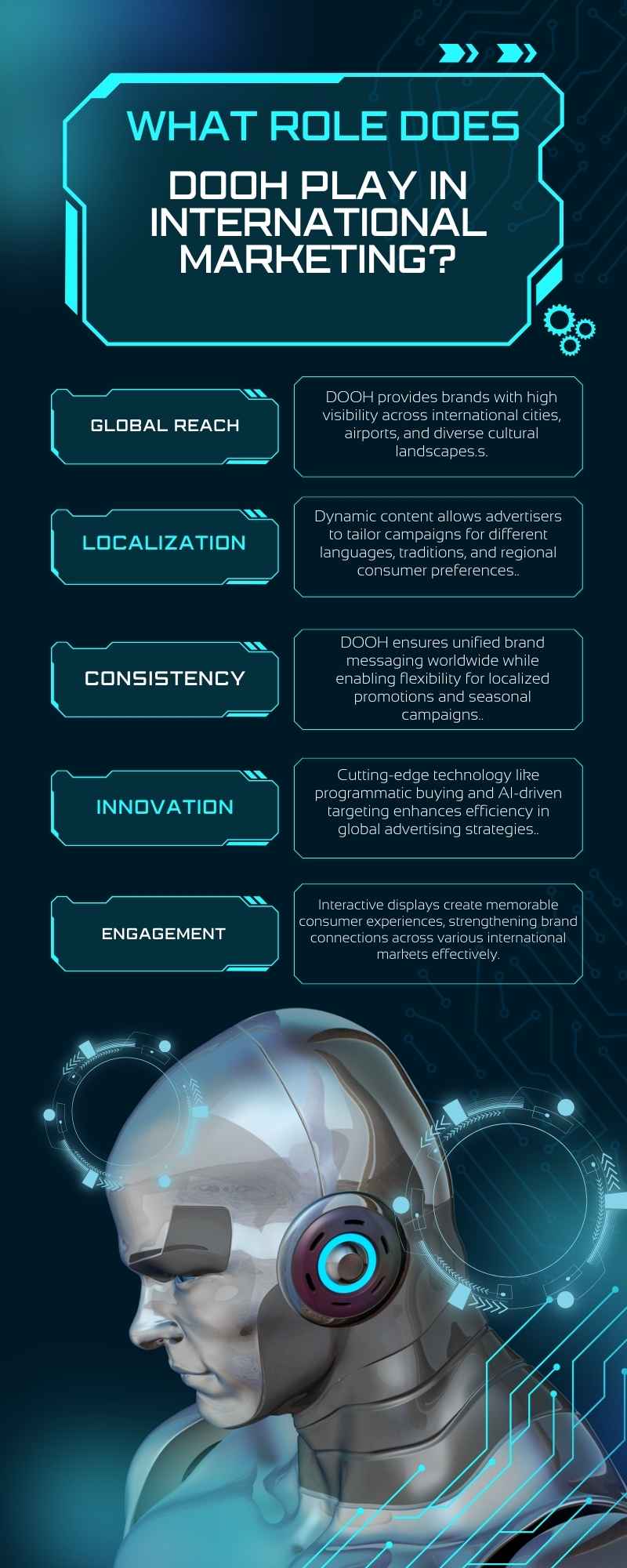 WHAT ROLE DOES

DOOH PLAY IN INTERNATIONAL MARKETING?

GLOBAL REACH

DOOH provides brands with high visibility across international cities, airports, and diverse cultural landscapes.s.

LOCALIZATION

Dynamic content allows advertisers to tailor campaigns for different languages, traditions, and regional consumer preferences..

CONSISTENCY

DOOH ensures unified brand messaging worldwide while enabling flexibility for localized promotions and seasonal campaigns..

INNOVATION

Cutting-edge technology like programmatic buying and AI-driven targeting enhances efficiency in global advertising strategies..

ENGAGEMENT

Interactive displays create memorable consumer experiences, strengthening brand connections across various international markets effectively.